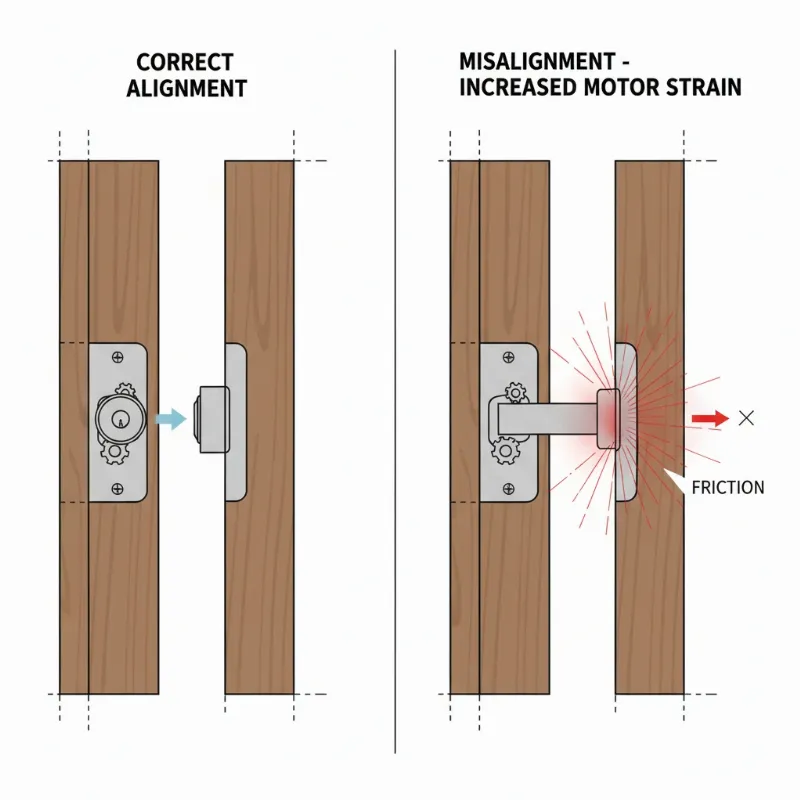 CORRECT ALIGNMENT

MISALIGNMENT - INCREASED MOTOR STRAIN

FRICTION